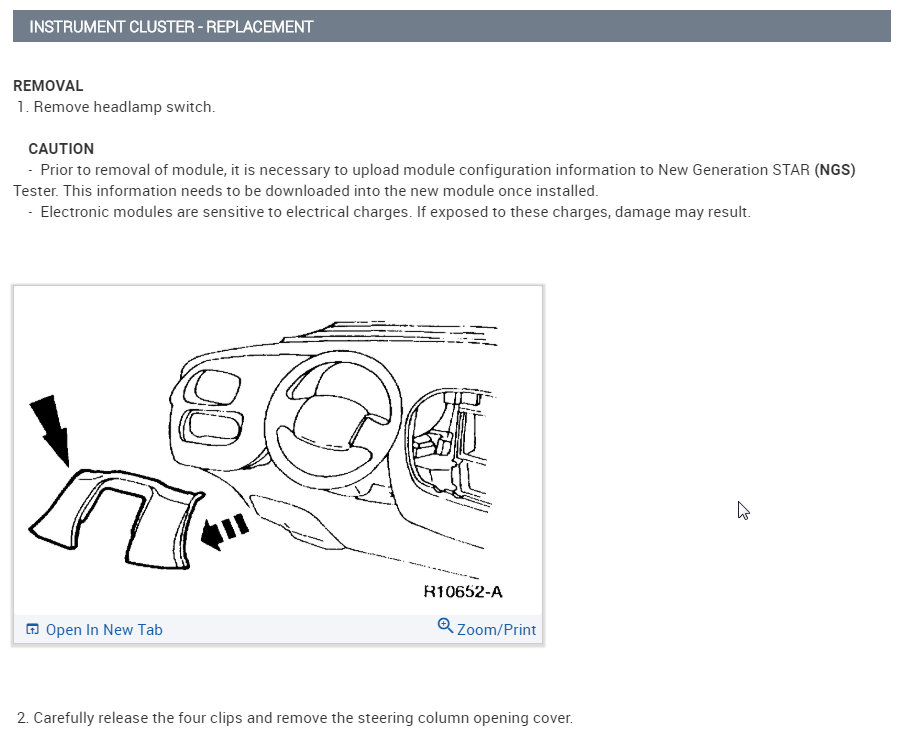 INSTRUMENT CLUSTER - REPLACEMENT

REMOVAL
1. Remove headlamp switch.

CAUTION
- Prior to removal of module, it is necessary to upload module configuration information to New Generation STAR (NGS) Tester. This information needs to be downloaded into the new module once installed.
- Electronic modules are sensitive to electrical charges. If exposed to these charges, damage may result.

R10652-A

Open In New Tab
Zoom/Print

2. Carefully release the four clips and remove the steering column opening cover.