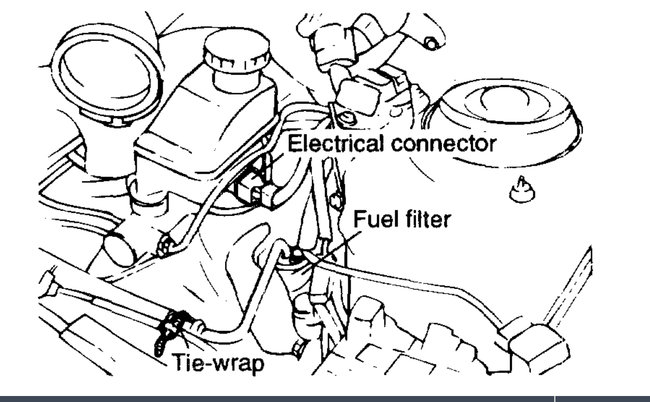 Electrical connector

Fuel filter

Tie-wrap