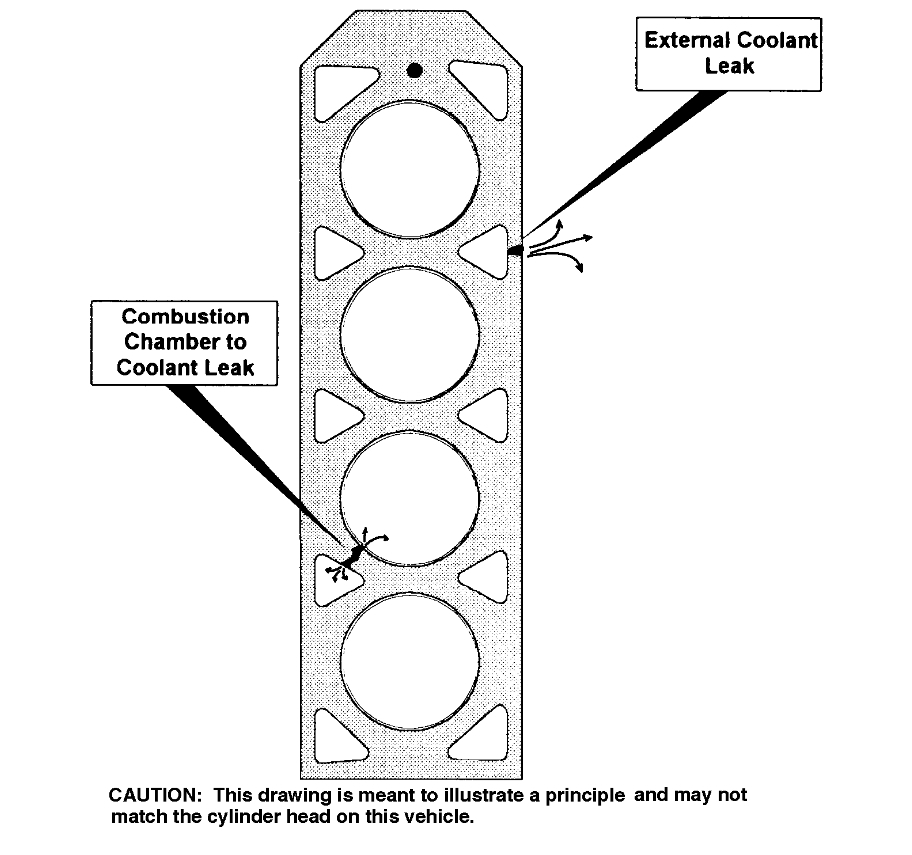 External Coolant Leak

Combustion Chamber to Coolant Leak

CAUTION: This drawing is meant to illustrate a principle and may not match the cylinder head on this vehicle.