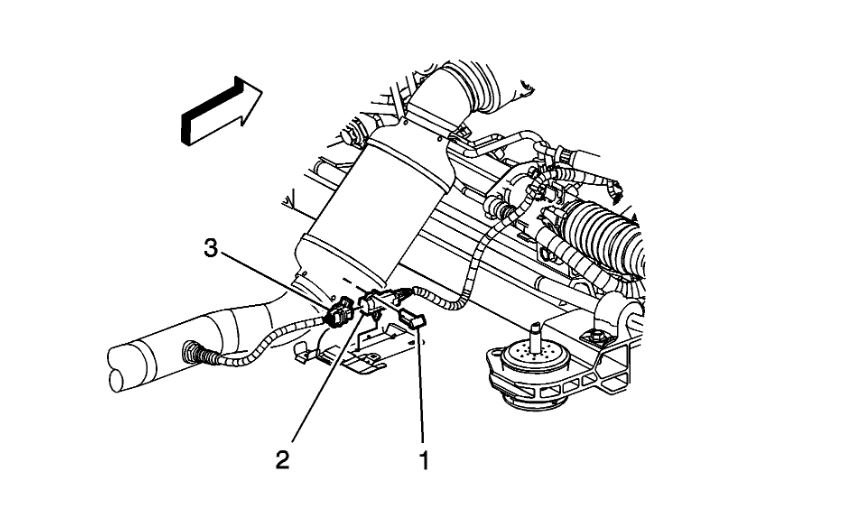 3

2

1