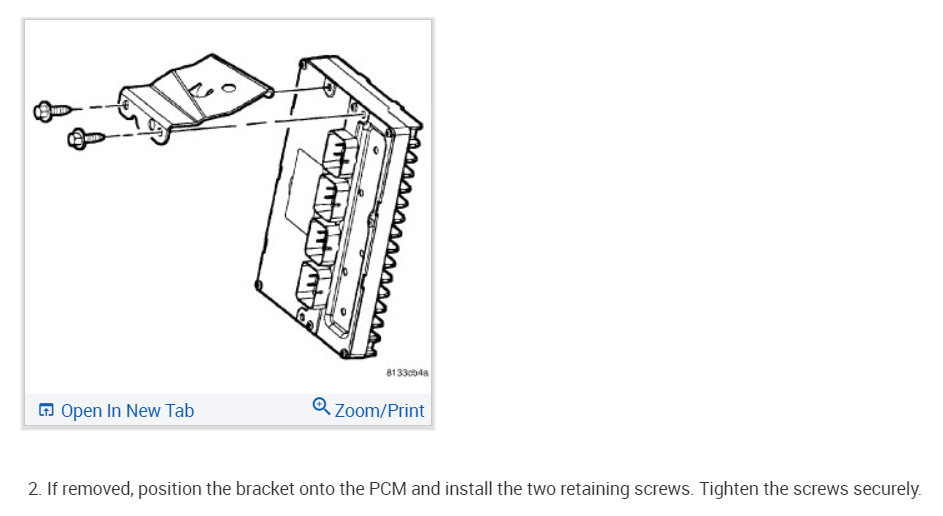 8133cb4a

Open In New Tab

Zoom/Print

2. If removed, position the bracket onto the PCM and install the two retaining screws. Tighten the screws securely.