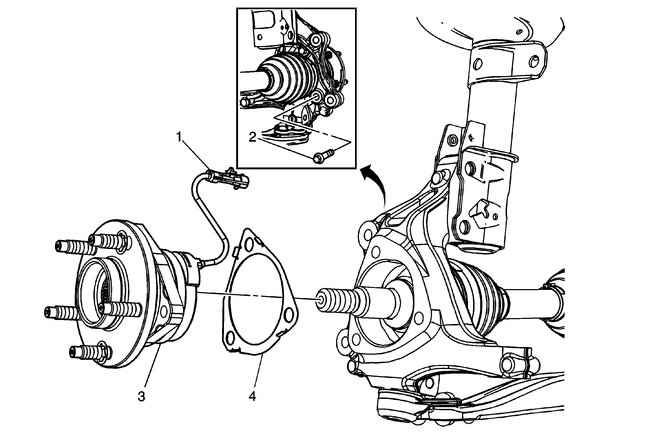 1
2
3
4