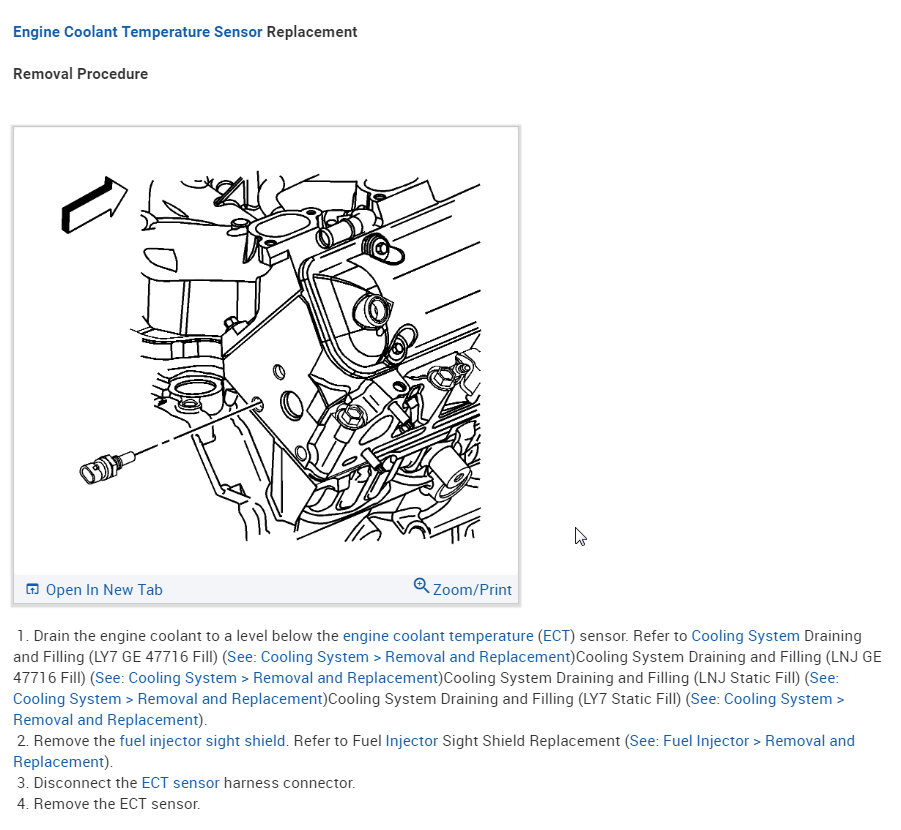 Engine Coolant Temperature Sensor Replacement

Removal Procedure

Open In New Tab

Zoom/Print

1. Drain the engine coolant to a level below the engine coolant temperature (ECT) sensor. Refer to Cooling System Draining and Filling (LY7 GE 47716 Fill) (See: Cooling System > Removal and Replacement)Cooling System Draining and Filling (LNJ GE 47716 Fill) (See: Cooling System > Removal and Replacement)Cooling System Draining and Filling (LNJ Static Fill) (See: Cooling System > Removal and Replacement)Cooling System Draining and Filling (LY7 Static Fill) (See: Cooling System > Removal and Replacement).
2. Remove the fuel injector sight shield. Refer to Fuel Injector Sight Shield Replacement (See: Fuel Injector > Removal and Replacement).
3. Disconnect the ECT sensor harness connector.
4. Remove the ECT sensor.