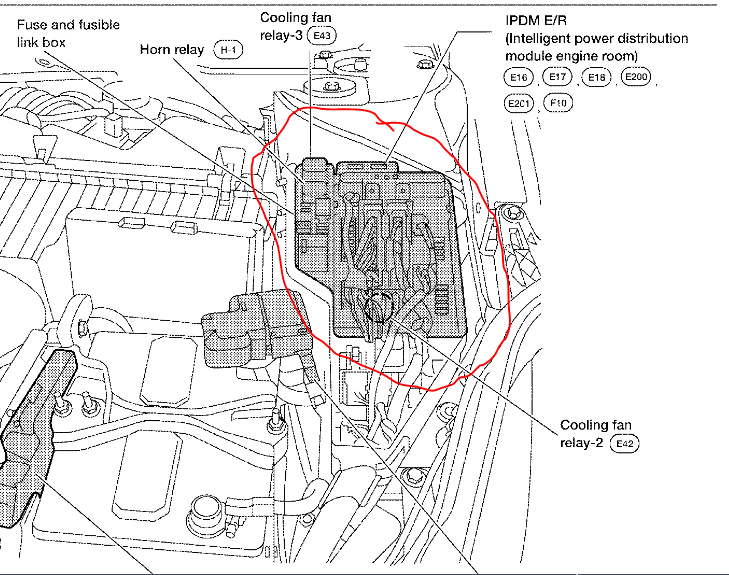 Fuse and fusible link box

Horn relay H-1

Cooling fan relay-3 E43

IPDM E/R (Intelligent power distribution module engine room)

E16, E17, E18, E200, E201, F10

Cooling fan relay-2 E42