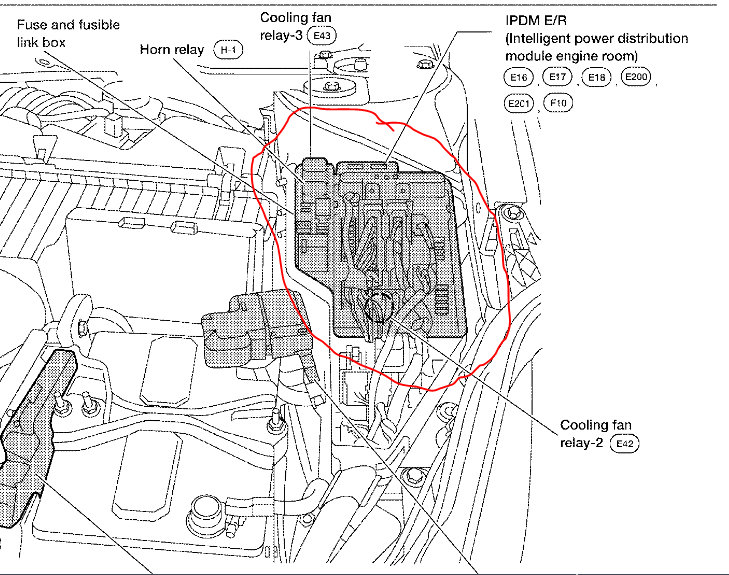 Fuse and fusible link box

Horn relay H-1

Cooling fan relay-3 E43

IPDM E/R
(Intelligent power distribution module engine room)
E16, E17, E18, E200, E201, F10

Cooling fan relay-2 E42