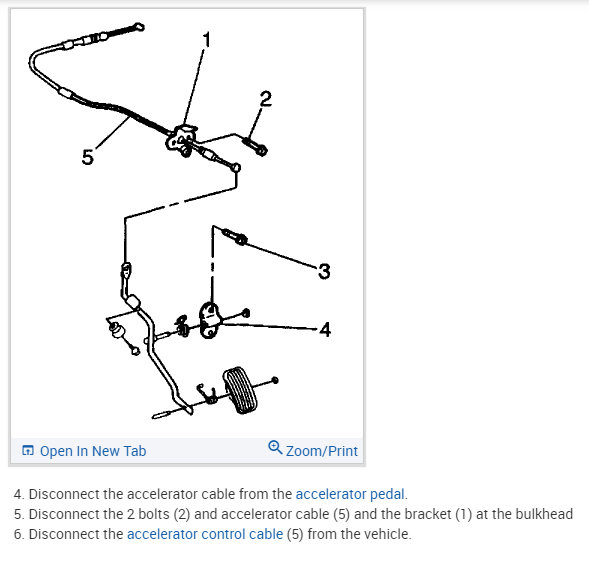 1
2
5
3
4

Open In New Tab
Zoom/Print

4. Disconnect the accelerator cable from the accelerator pedal.
5. Disconnect the 2 bolts (2) and accelerator cable (5) and the bracket (1) at the bulkhead
6. Disconnect the accelerator control cable (5) from the vehicle.