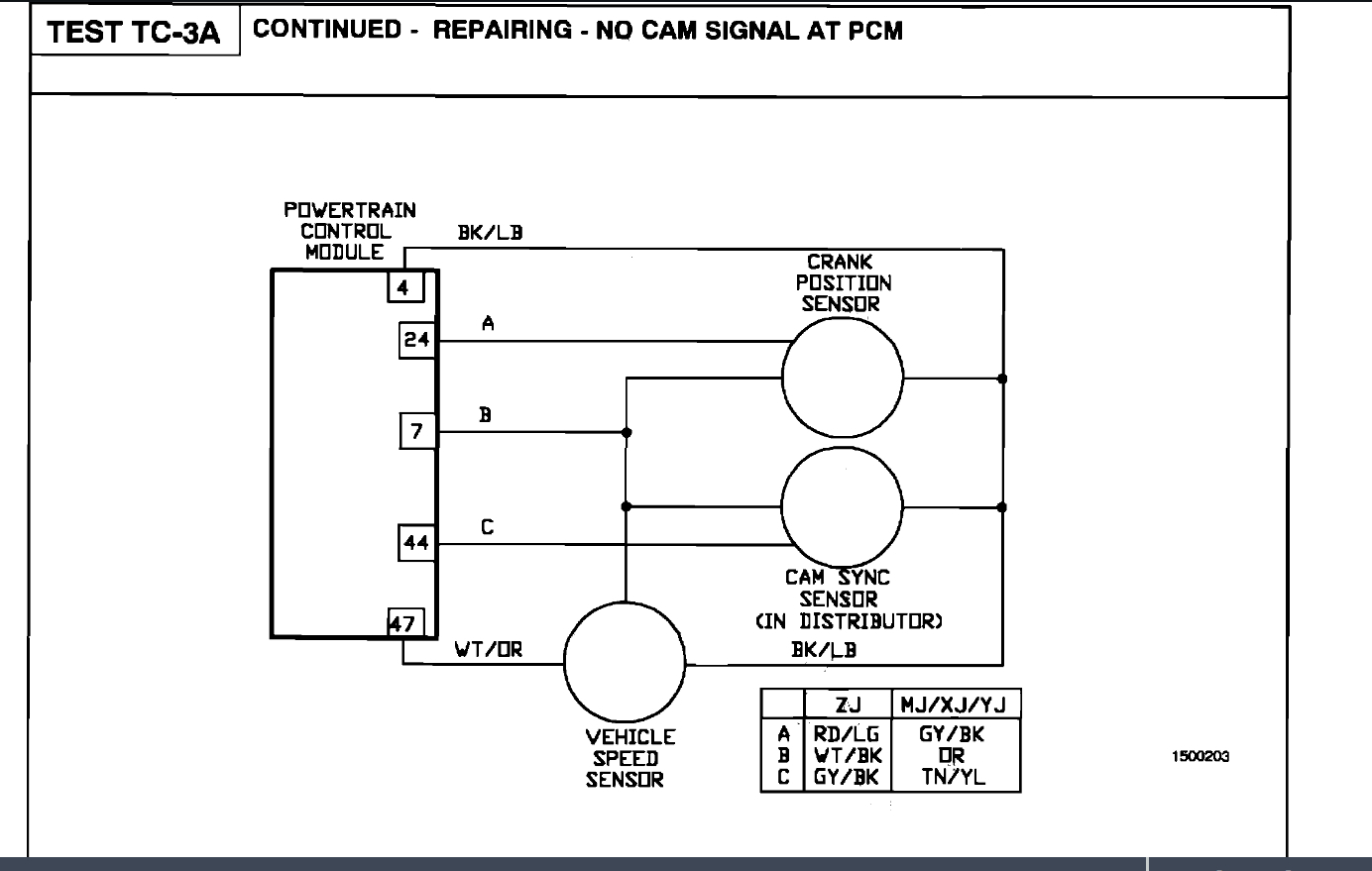 TEST TC-3A

CONTINUED - REPAIRING - NO CAM SIGNAL AT PCM

POWERTRAIN CONTROL MODULE

BK/LB

4

24

A

7

B

44

C

47

WT/OR

CRANK POSITION SENSOR

CAM SYNC SENSOR (IN DISTRIBUTOR)

BK/LB

VEHICLE SPEED SENSOR

| | ZJ | MJ/XJ/YJ |
|---|---|---|
| A | RD/LG | GY/BK |
| B | WT/BK | OR |
| C | GY/BK | TN/YL |

1500203