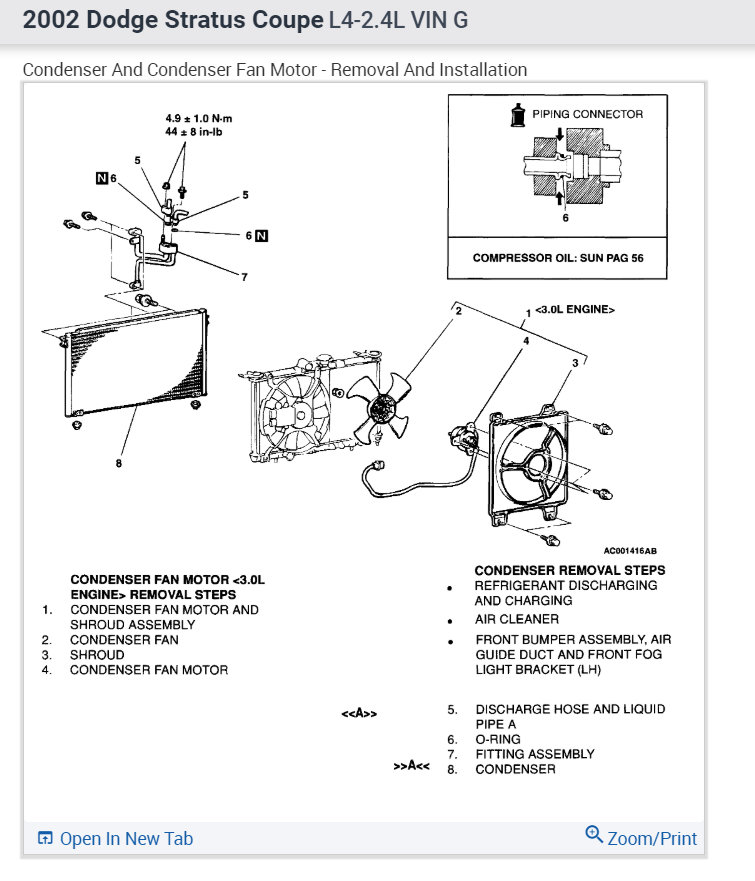 2002 Dodge Stratus Coupe L4-2.4L VIN G

Condenser And Condenser Fan Motor - Removal And Installation

4.9 ± 1.0 N·m
44 ± 8 in-lb

5
N 6
5
6 N
7
8

PIPING CONNECTOR
6
COMPRESSOR OIL: SUN PAG 56

2
1 <3.0L ENGINE>
4
3

AC001416AB

CONDENSER FAN MOTOR <3.0L ENGINE> REMOVAL STEPS
1. CONDENSER FAN MOTOR AND SHROUD ASSEMBLY
2. CONDENSER FAN
3. SHROUD
4. CONDENSER FAN MOTOR

CONDENSER REMOVAL STEPS
• REFRIGERANT DISCHARGING AND CHARGING
• AIR CLEANER
• FRONT BUMPER ASSEMBLY, AIR GUIDE DUCT AND FRONT FOG LIGHT BRACKET (LH)
<<A>> 5. DISCHARGE HOSE AND LIQUID PIPE A
6. O-RING
7. FITTING ASSEMBLY
>>A<< 8. CONDENSER

Open In New Tab
Zoom/Print