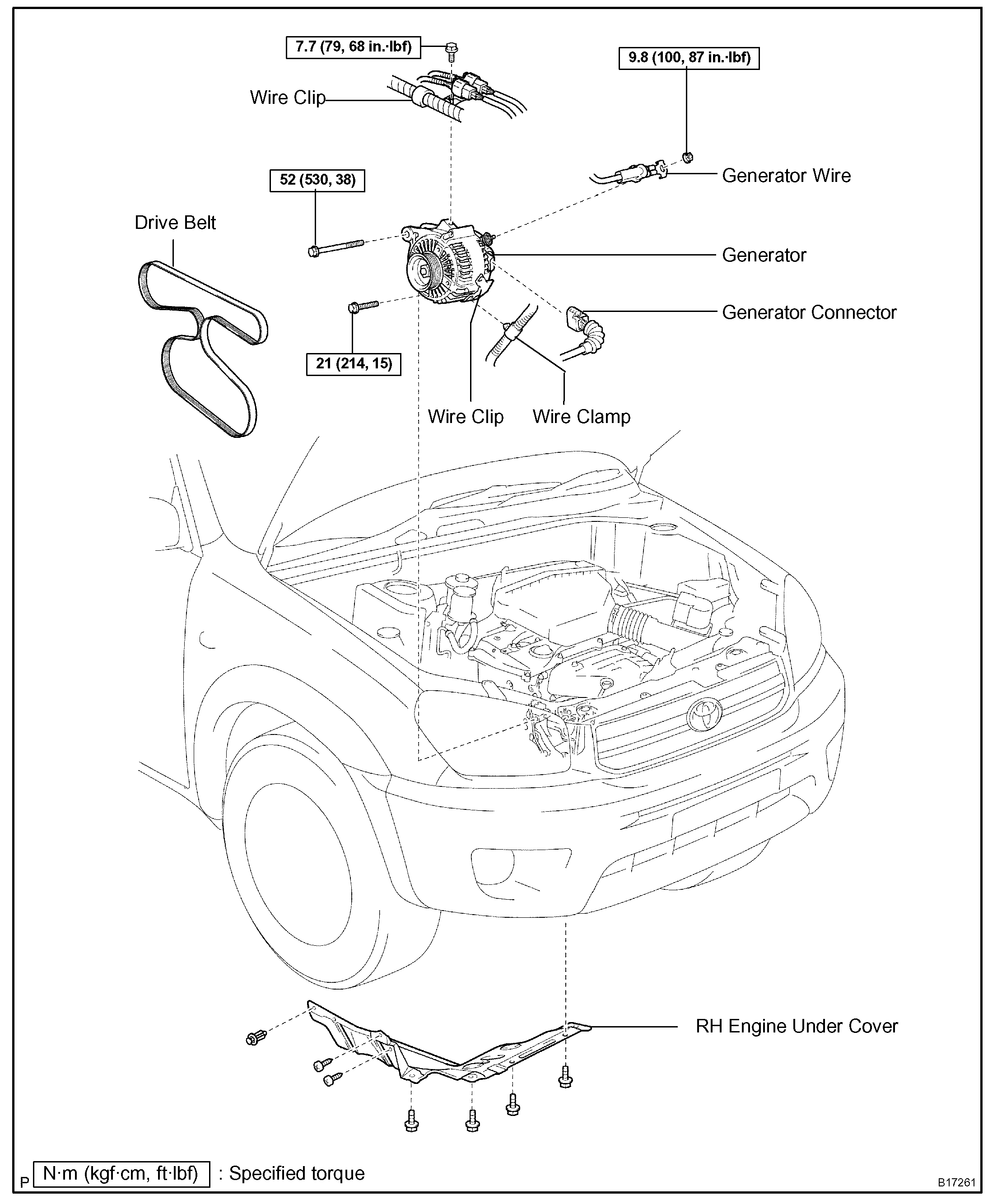 7.7 (79, 68 in.·lbf)

9.8 (100, 87 in.·lbf)

Wire Clip

Generator Wire

52 (530, 38)

Drive Belt

Generator

Generator Connector

21 (214, 15)

Wire Clip

Wire Clamp

RH Engine Under Cover

P N·m (kgf·cm, ft·lbf) : Specified torque

B17261