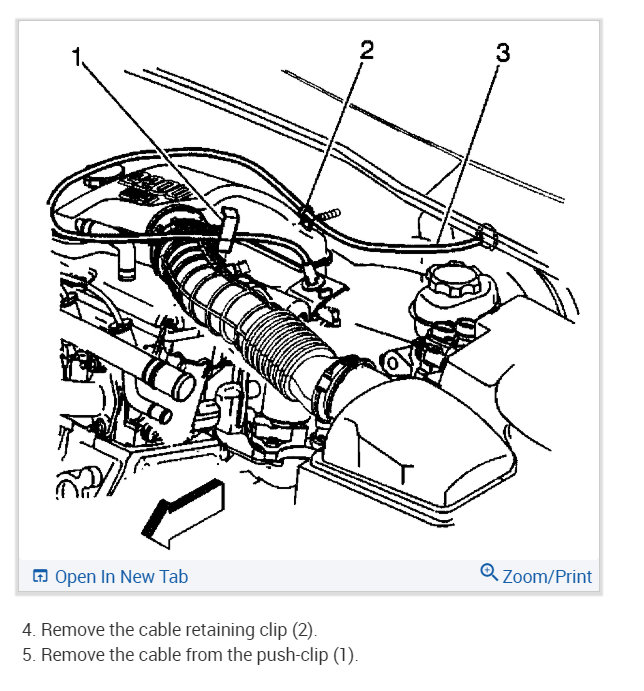 1
2
3

Open In New Tab
Zoom/Print

4. Remove the cable retaining clip (2).
5. Remove the cable from the push-clip (1).