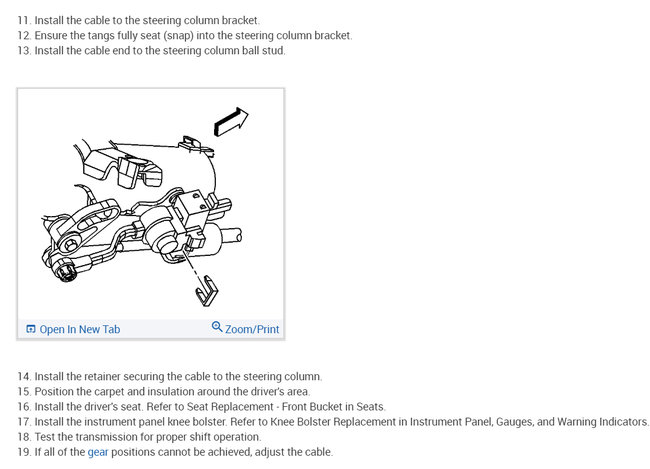 11. Install the cable to the steering column bracket.
12. Ensure the tangs fully seat (snap) into the steering column bracket.
13. Install the cable end to the steering column ball stud.

Open In New Tab
Zoom/Print

14. Install the retainer securing the cable to the steering column.
15. Position the carpet and insulation around the driver's area.
16. Install the driver's seat. Refer to Seat Replacement - Front Bucket in Seats.
17. Install the instrument panel knee bolster. Refer to Knee Bolster Replacement in Instrument Panel, Gauges, and Warning Indicators.
18. Test the transmission for proper shift operation.
19. If all of the gear positions cannot be achieved, adjust the cable.