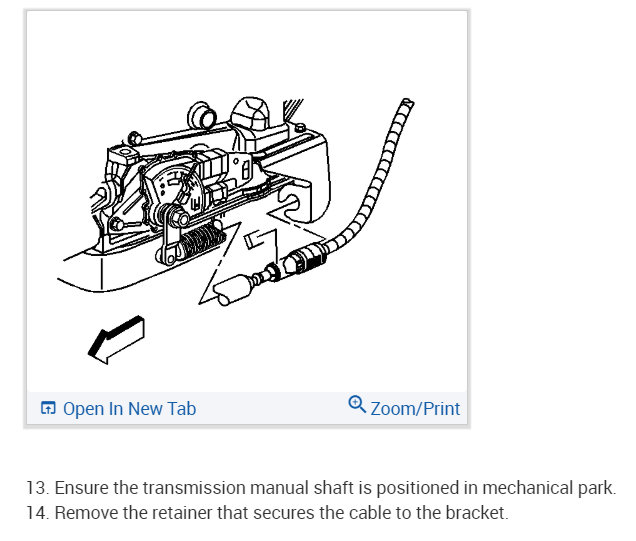 Open In New Tab

Zoom/Print

13. Ensure the transmission manual shaft is positioned in mechanical park.
14. Remove the retainer that secures the cable to the bracket.