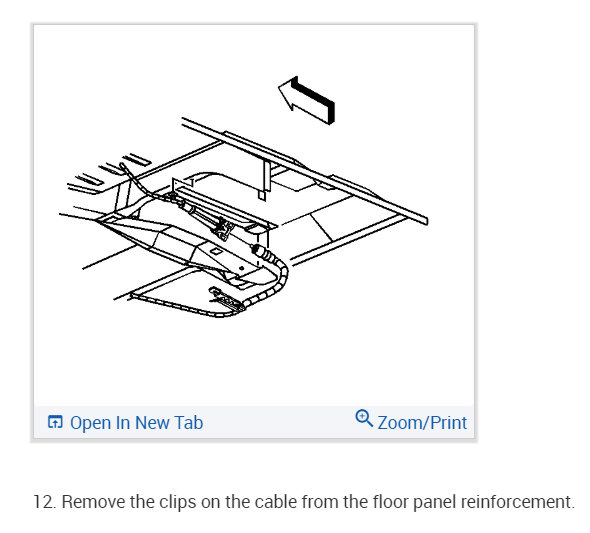 Open In New Tab

Zoom/Print

12. Remove the clips on the cable from the floor panel reinforcement.