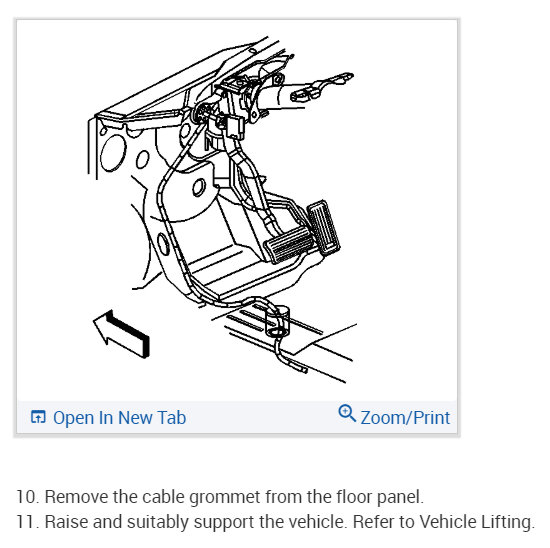 Open In New Tab
Zoom/Print

10. Remove the cable grommet from the floor panel.
11. Raise and suitably support the vehicle. Refer to Vehicle Lifting.