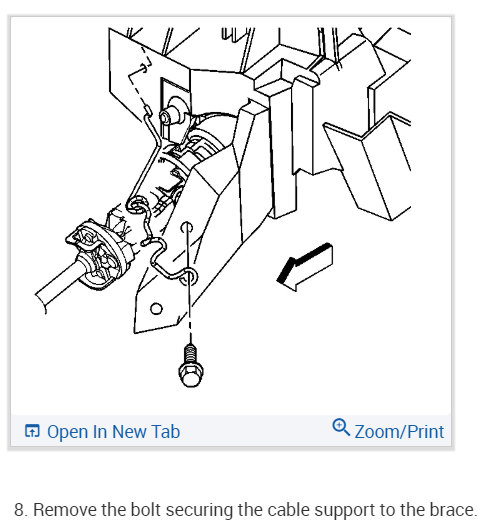 Open In New Tab

Zoom/Print

8. Remove the bolt securing the cable support to the brace.