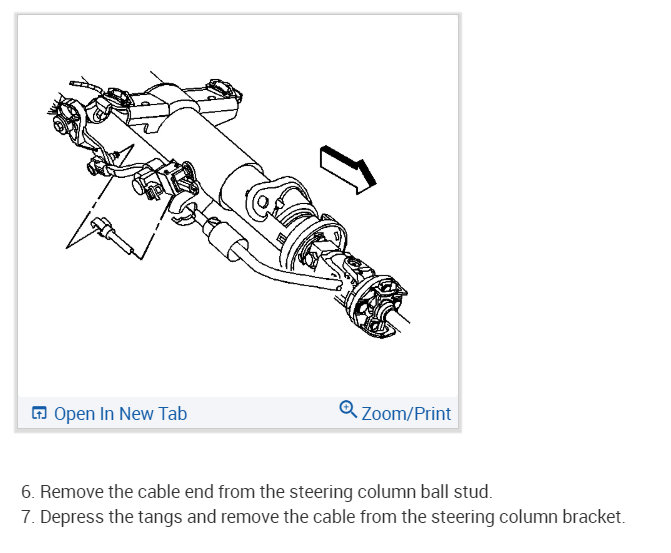 Open In New Tab
Zoom/Print

6. Remove the cable end from the steering column ball stud.
7. Depress the tangs and remove the cable from the steering column bracket.