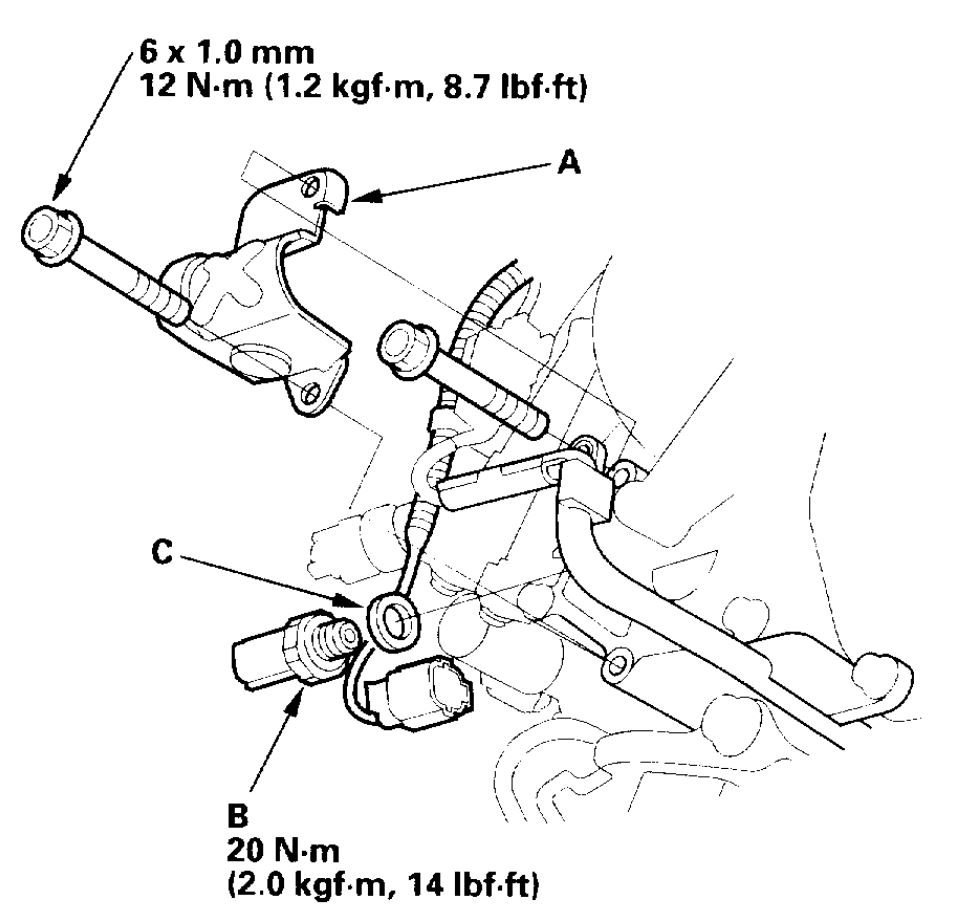 6 x 1.0 mm
12 N·m (1.2 kgf·m, 8.7 lbf·ft)

A

C

B
20 N·m
(2.0 kgf·m, 14 lbf·ft)