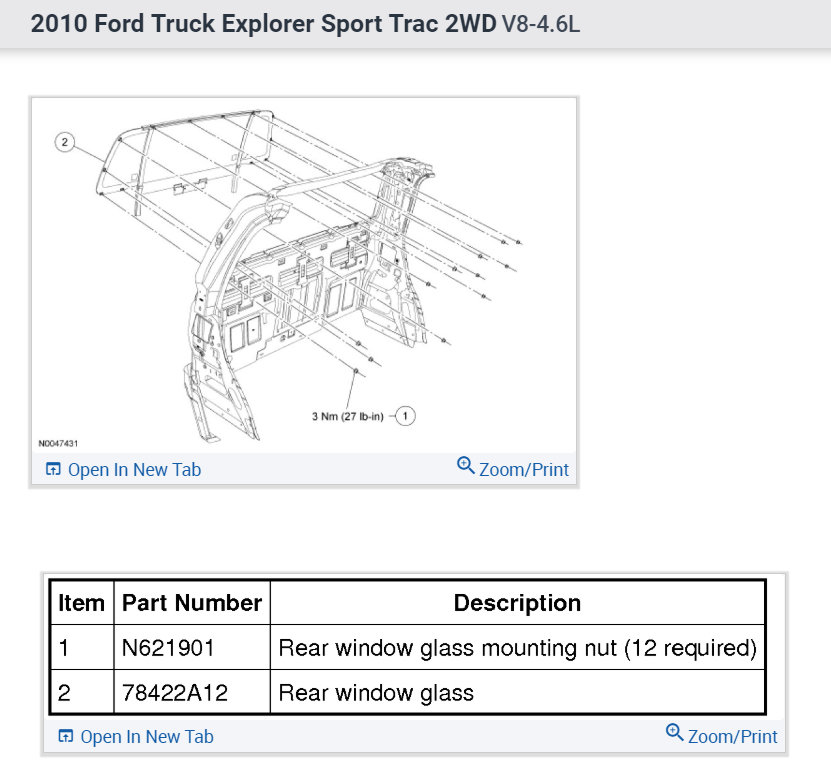 2010 Ford Truck Explorer Sport Trac 2WD V8-4.6L

2

3 Nm (27 lb-in) 1

N0047431

Open In New Tab

Zoom/Print

| Item | Part Number | Description |
|---|---|---|
| 1 | N621901 | Rear window glass mounting nut (12 required) |
| 2 | 78422A12 | Rear window glass |

Open In New Tab

Zoom/Print