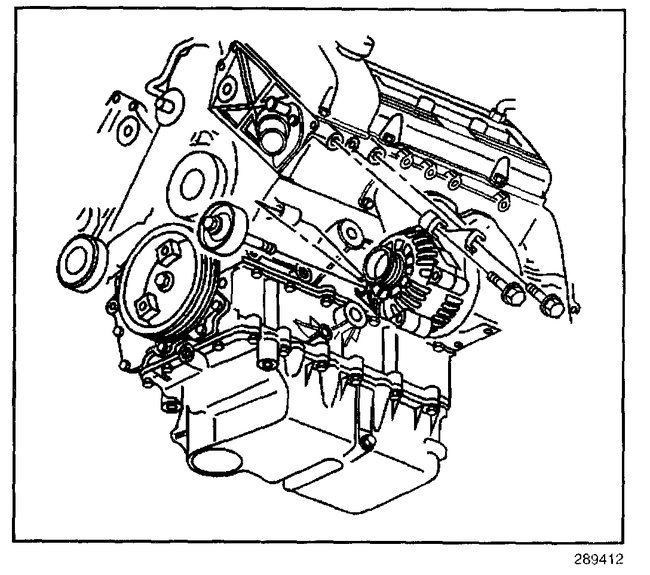 289412