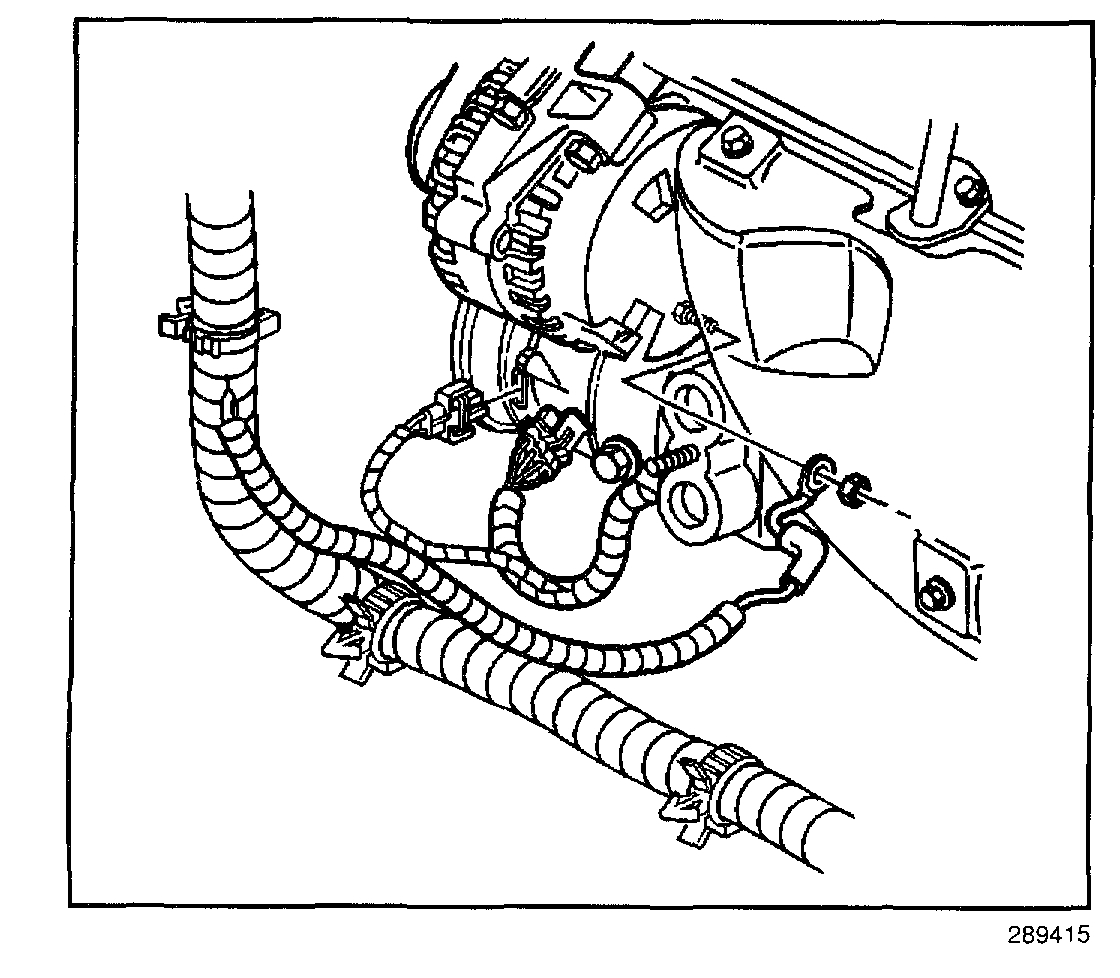 289415