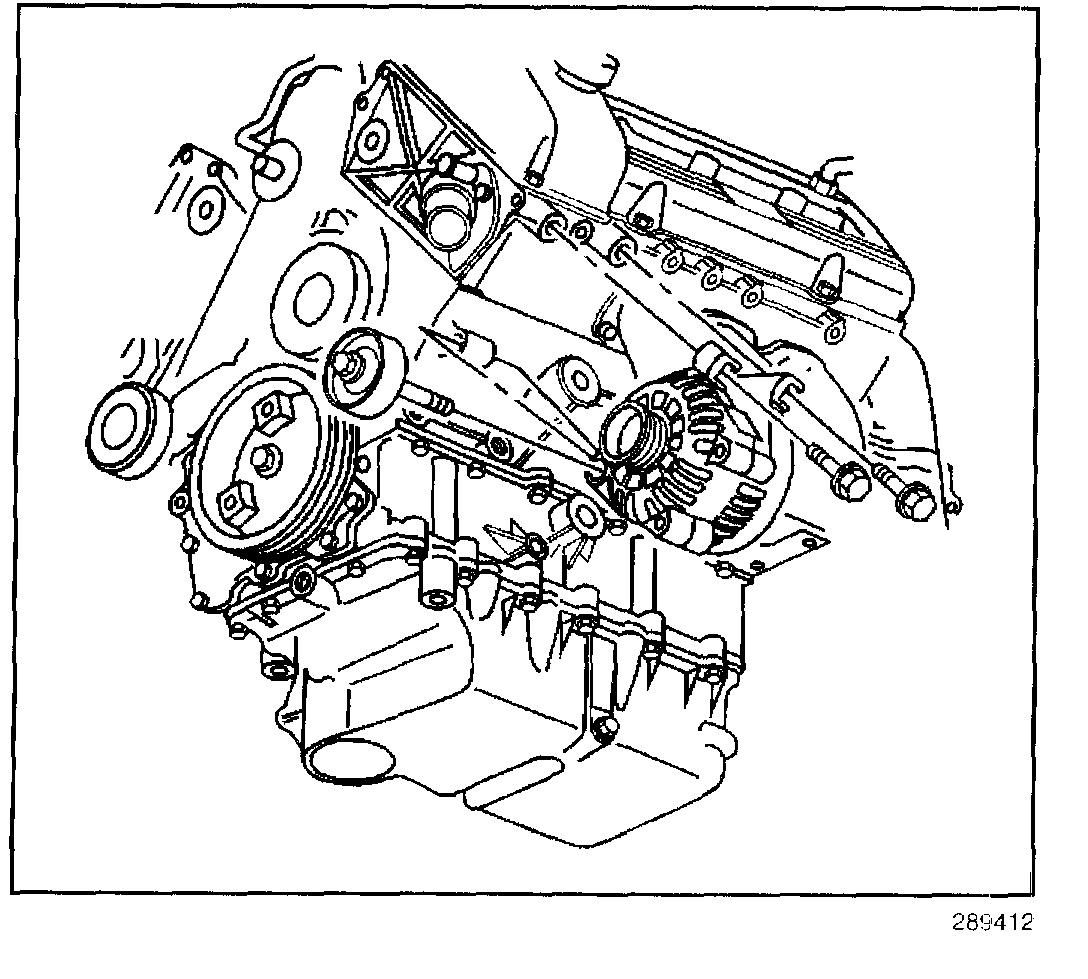 289412