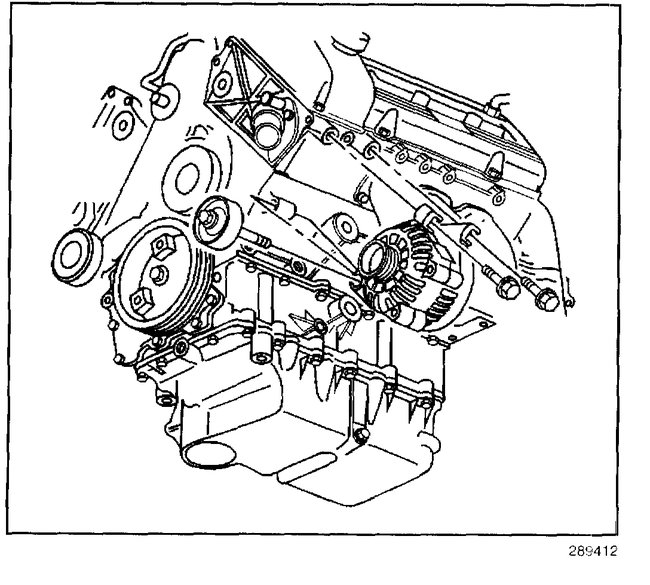 289412