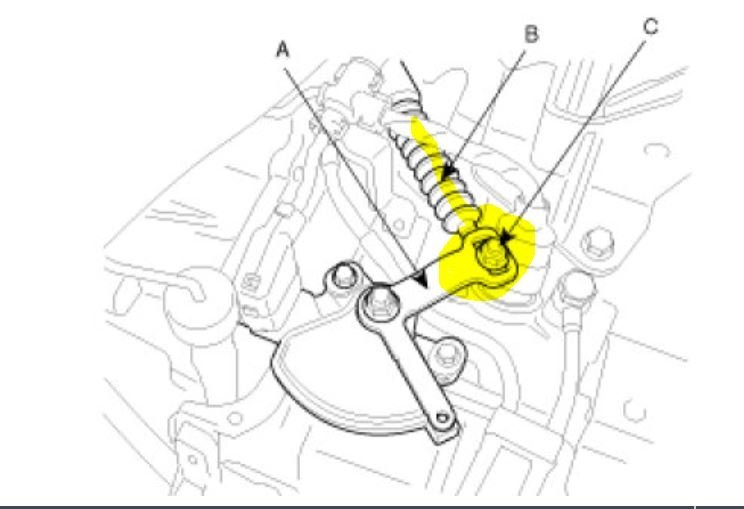 A
B
C