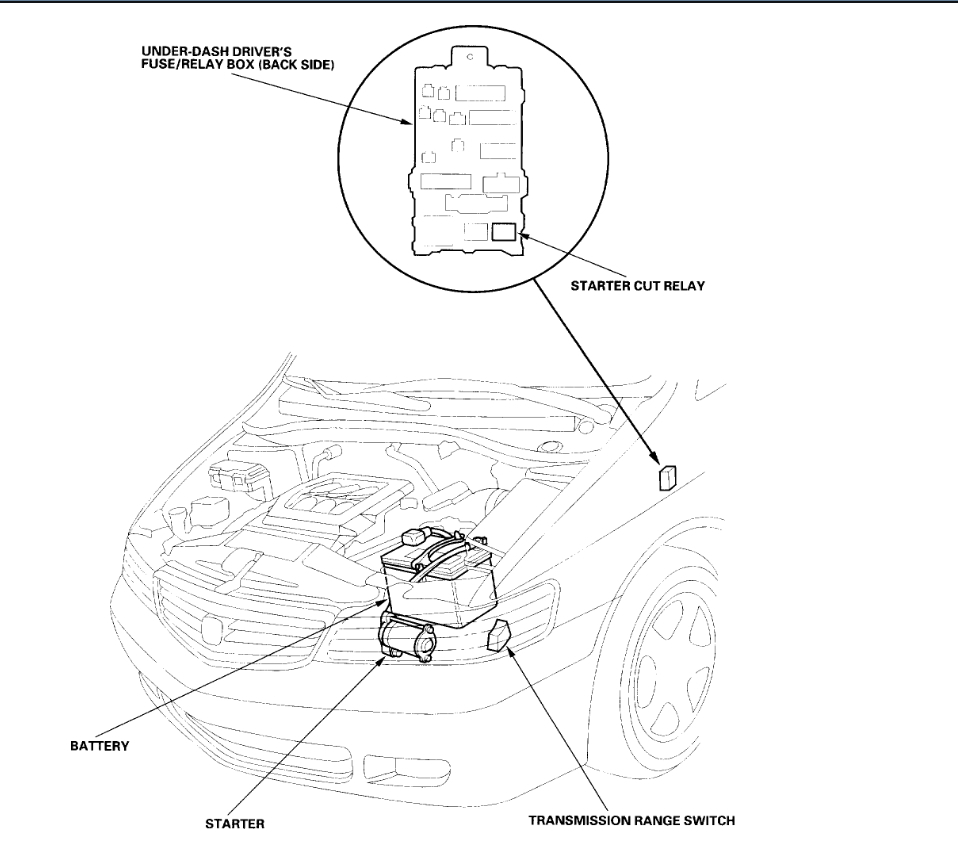 UNDER-DASH DRIVER'S FUSE/RELAY BOX (BACK SIDE)

STARTER CUT RELAY

BATTERY

STARTER

TRANSMISSION RANGE SWITCH