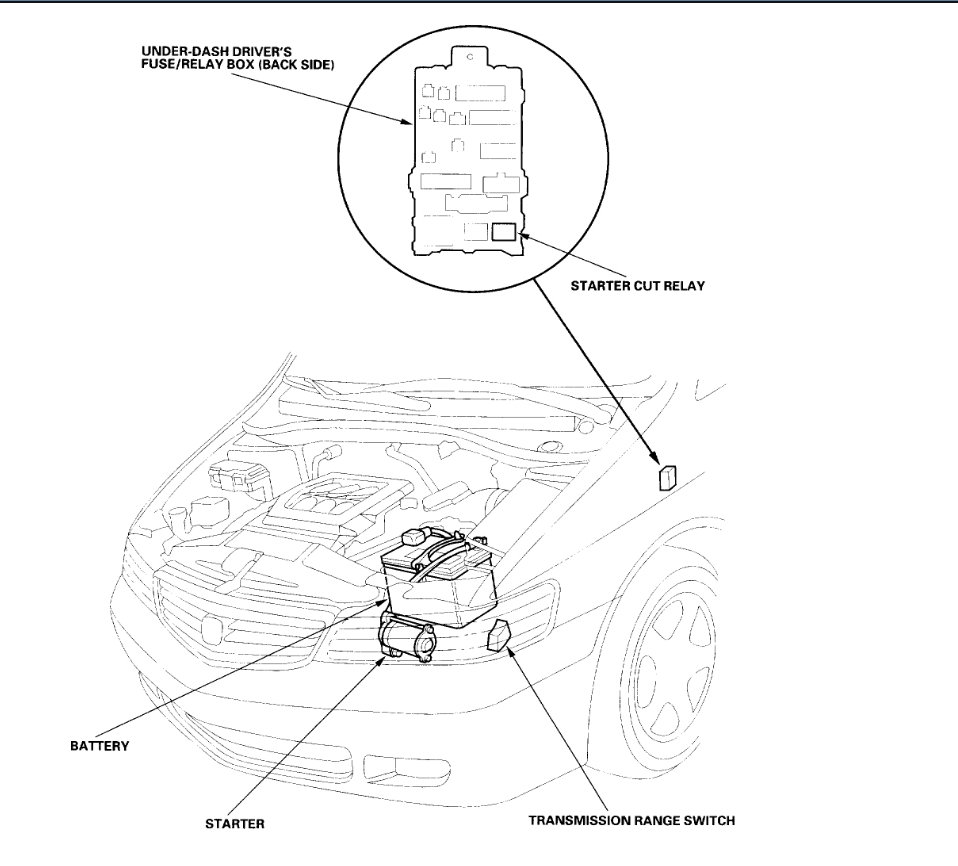 UNDER-DASH DRIVER'S
FUSE/RELAY BOX (BACK SIDE)

STARTER CUT RELAY

BATTERY

STARTER

TRANSMISSION RANGE SWITCH