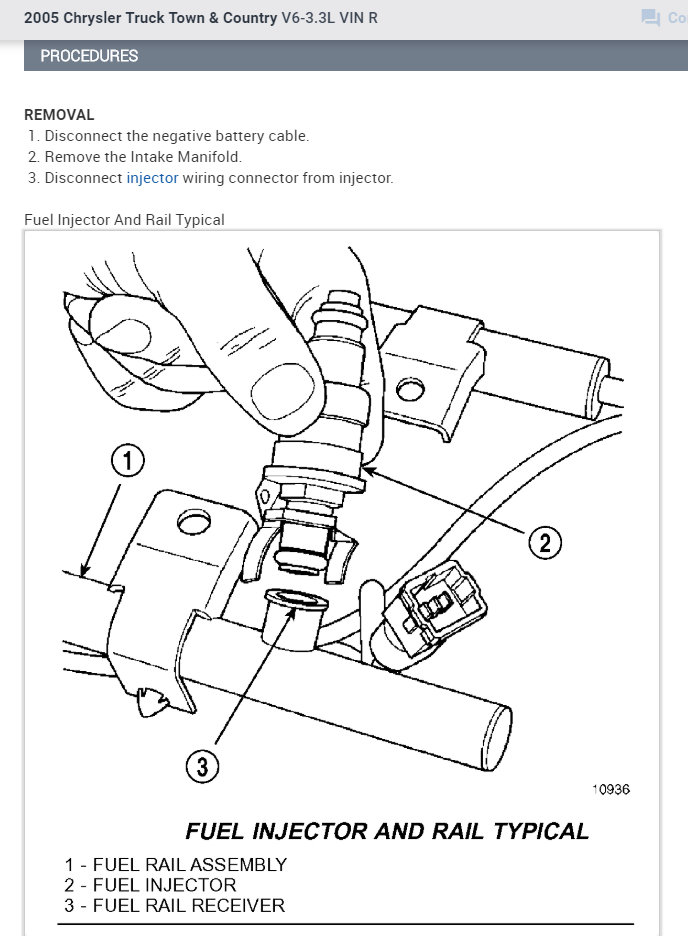 2005 Chrysler Truck Town & Country V6-3.3L VIN R

Co

PROCEDURES

REMOVAL
1. Disconnect the negative battery cable.
2. Remove the Intake Manifold.
3. Disconnect injector wiring connector from injector.

Fuel Injector And Rail Typical

1

2

3

10936

FUEL INJECTOR AND RAIL TYPICAL

1 - FUEL RAIL ASSEMBLY
2 - FUEL INJECTOR
3 - FUEL RAIL RECEIVER