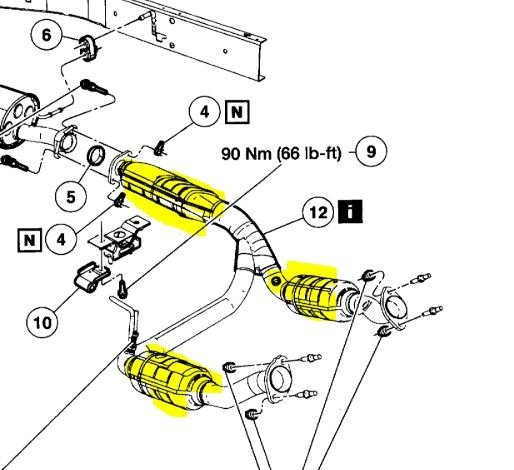 6

4 N

90 Nm (66 lb-ft) 9

5

12 i

N 4

10