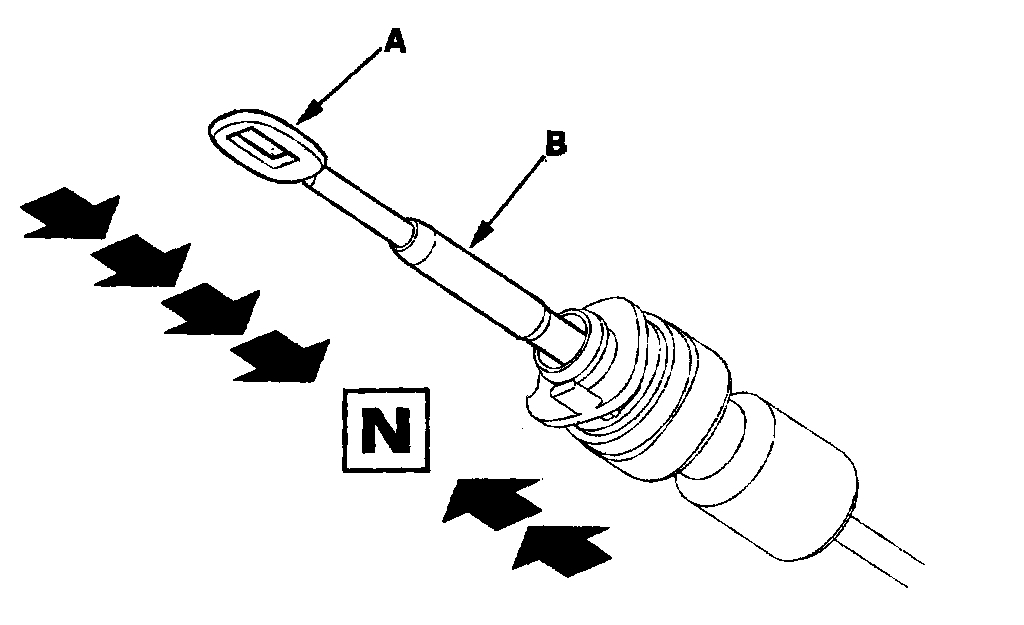 A

B

N