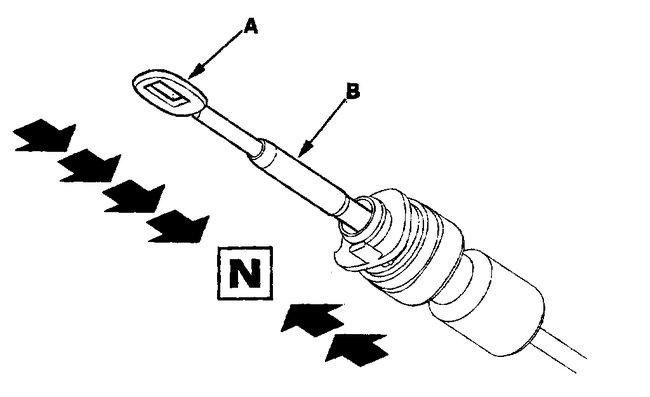 A
B
N