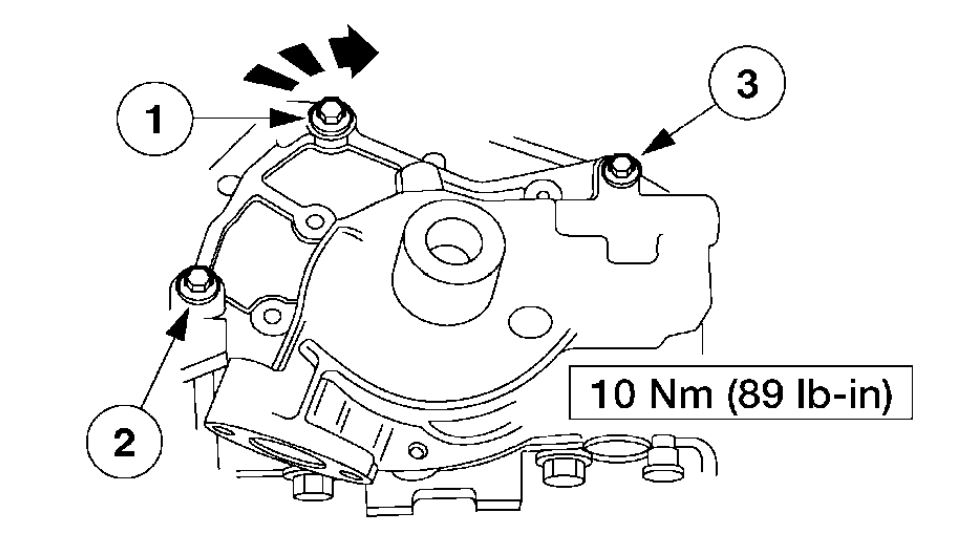 1

3

2

10 Nm (89 lb-in)