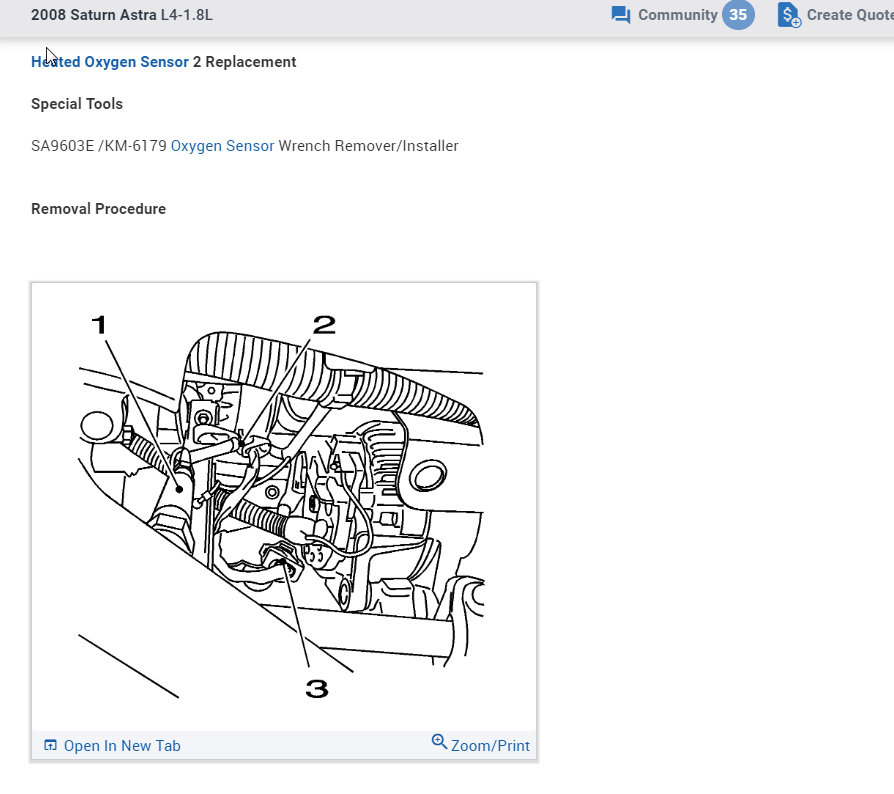 2008 Saturn Astra L4-1.8L

Community 35

Create Quote

Heated Oxygen Sensor 2 Replacement

Special Tools

SA9603E /KM-6179 Oxygen Sensor Wrench Remover/Installer

Removal Procedure

1

2

3

Open In New Tab

Zoom/Print