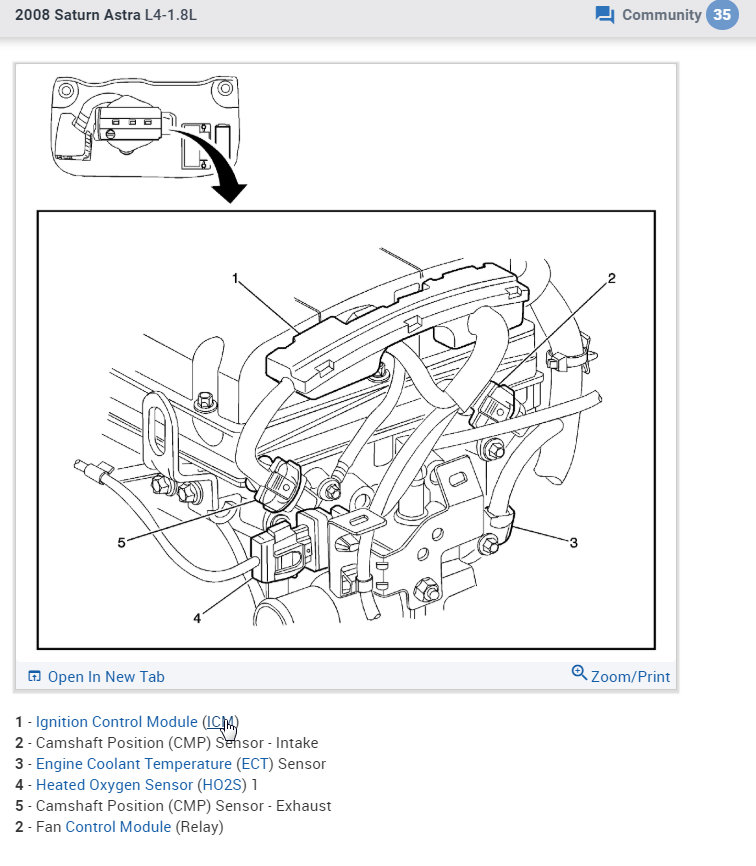 2008 Saturn Astra L4-1.8L

Community 35

1

2

5

3

4

Open In New Tab

Zoom/Print

1 - Ignition Control Module (ICM)
2 - Camshaft Position (CMP) Sensor - Intake
3 - Engine Coolant Temperature (ECT) Sensor
4 - Heated Oxygen Sensor (HO2S) 1
5 - Camshaft Position (CMP) Sensor - Exhaust
2 - Fan Control Module (Relay)