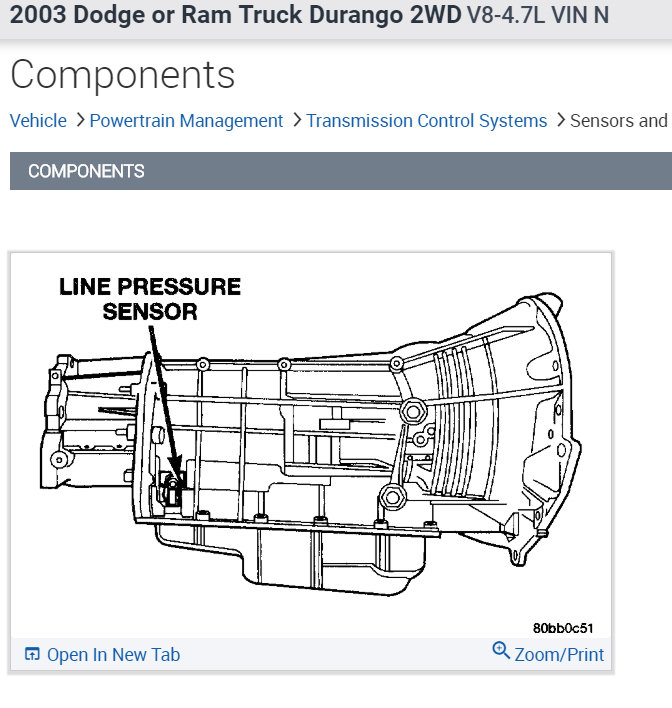 2003 Dodge or Ram Truck Durango 2WD V8-4.7L VIN N

Components

Vehicle > Powertrain Management > Transmission Control Systems > Sensors and

COMPONENTS

LINE PRESSURE SENSOR

80bb0c51

Open In New Tab

Zoom/Print