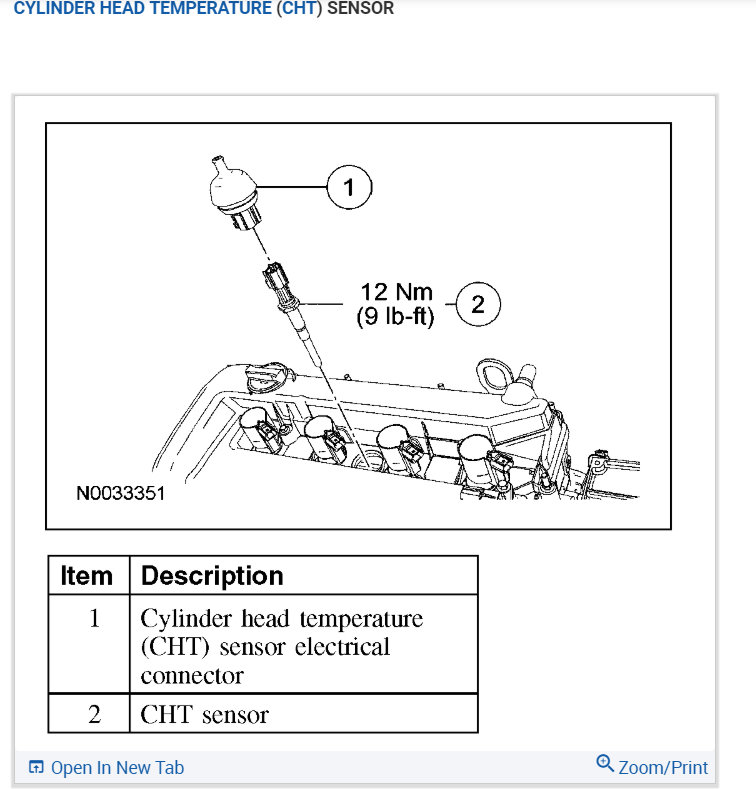 CYLINDER HEAD TEMPERATURE (CHT) SENSOR

1

12 Nm
(9 lb-ft)

2

N0033351

| Item | Description |
|---|---|
| 1 | Cylinder head temperature (CHT) sensor electrical connector |
| 2 | CHT sensor |

Open In New Tab

Zoom/Print