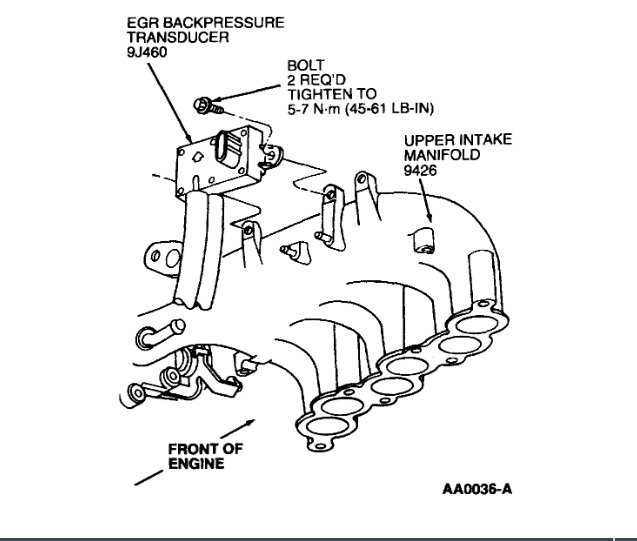 EGR BACKPRESSURE TRANSDUCER 9J460

BOLT 2 REQ'D TIGHTEN TO 5-7 N·m (45-61 LB-IN)

UPPER INTAKE MANIFOLD 9426

FRONT OF ENGINE

AA0036-A