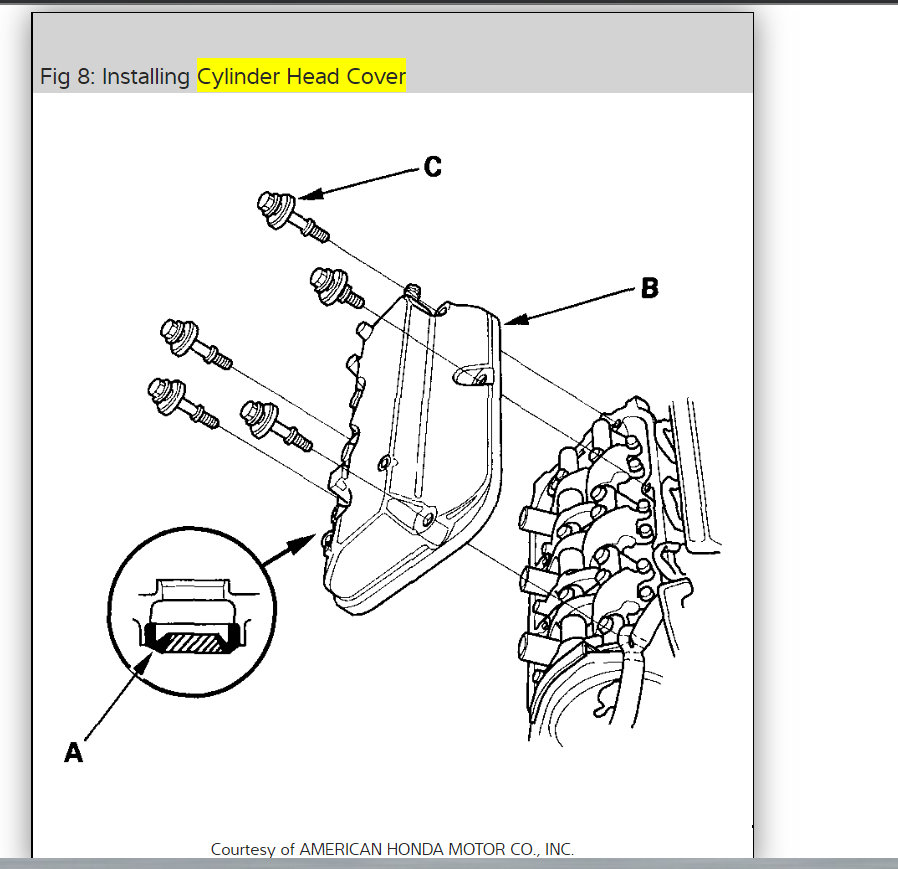 Fig 8: Installing Cylinder Head Cover

C

B

A

Courtesy of AMERICAN HONDA MOTOR CO., INC.