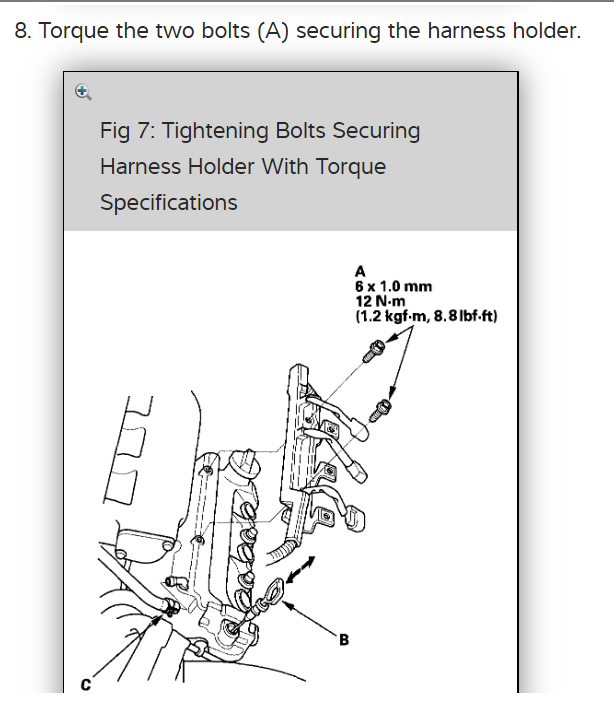 8. Torque the two bolts (A) securing the harness holder.

Fig 7: Tightening Bolts Securing Harness Holder With Torque Specifications

A
6 x 1.0 mm
12 N·m
(1.2 kgf·m, 8.8 lbf·ft)

B

C