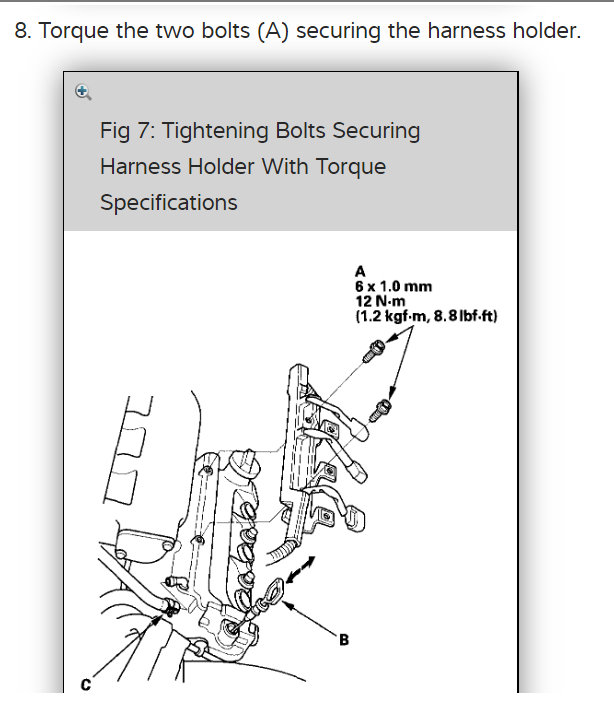 8. Torque the two bolts (A) securing the harness holder.

Fig 7: Tightening Bolts Securing Harness Holder With Torque Specifications

A
6 x 1.0 mm
12 N·m
(1.2 kgf·m, 8.8 lbf·ft)

B

C