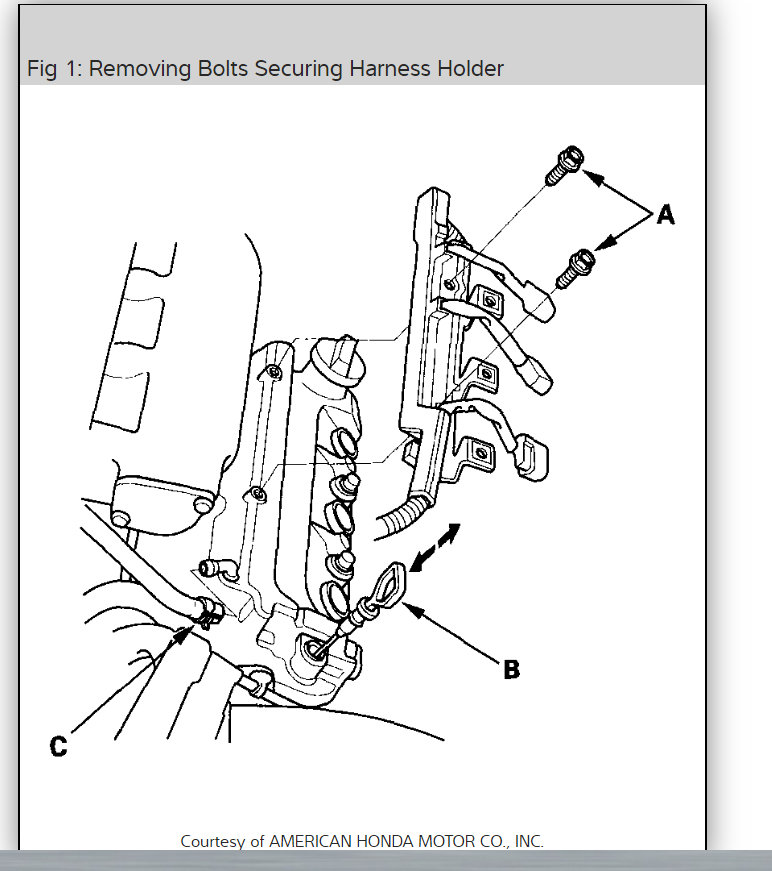 Fig 1: Removing Bolts Securing Harness Holder

A

B

C

Courtesy of AMERICAN HONDA MOTOR CO., INC.