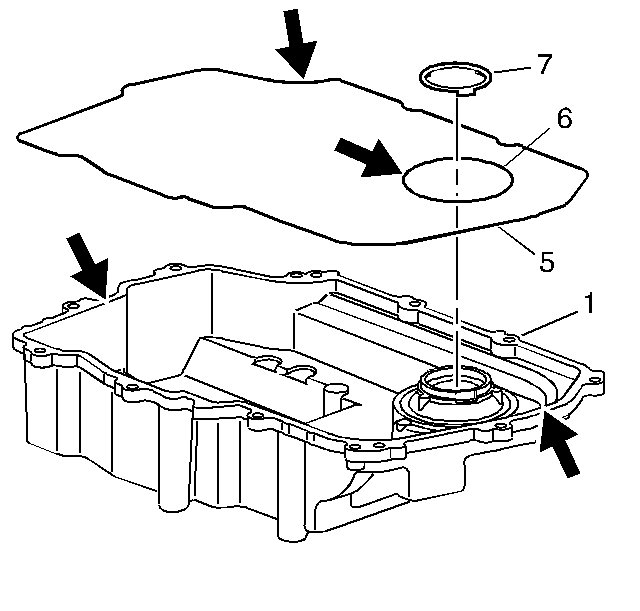 7
6
5
1