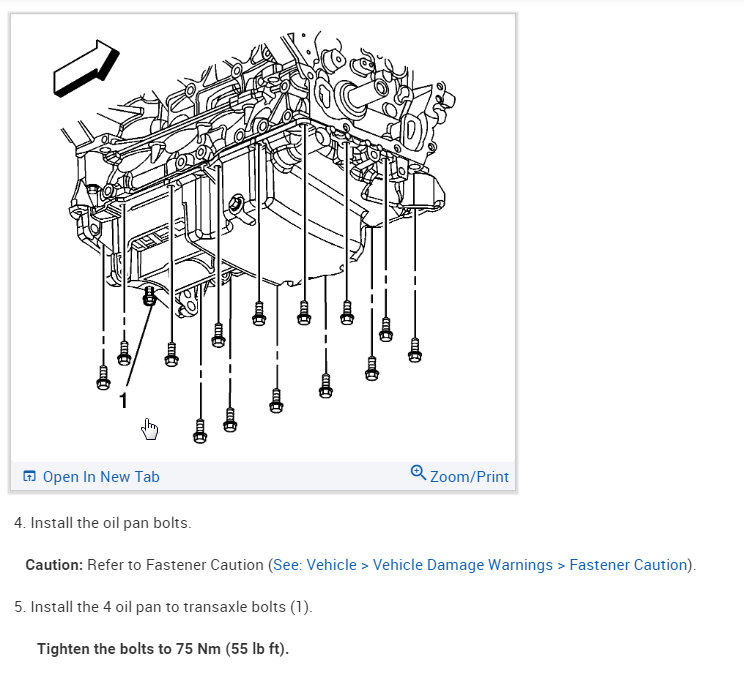 1

Open In New Tab

Zoom/Print

4. Install the oil pan bolts.

Caution: Refer to Fastener Caution (See: Vehicle > Vehicle Damage Warnings > Fastener Caution).

5. Install the 4 oil pan to transaxle bolts (1).

Tighten the bolts to 75 Nm (55 lb ft).