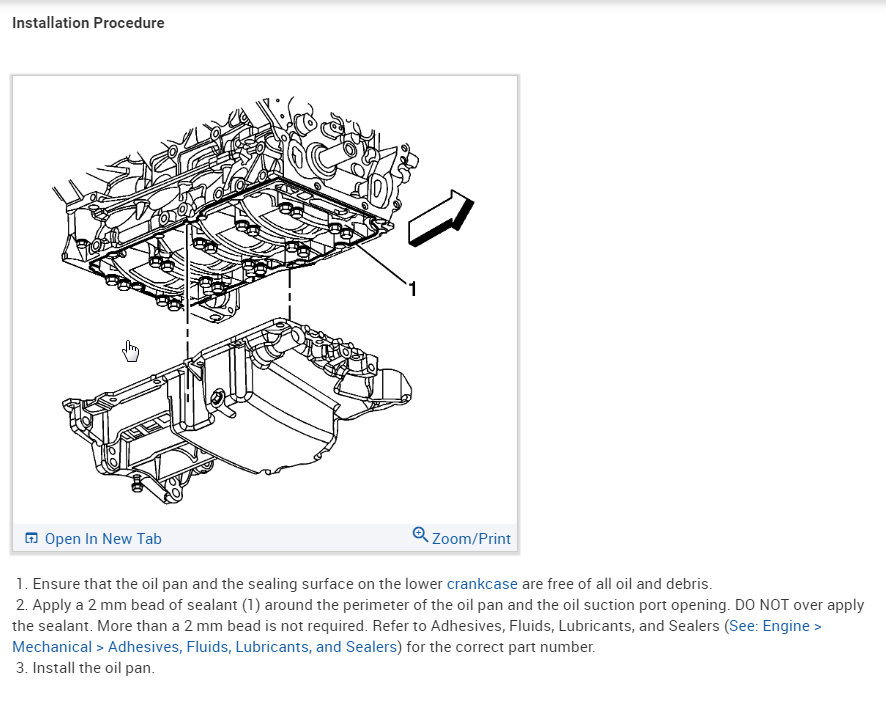 Installation Procedure

1

Open In New Tab

Zoom/Print

1. Ensure that the oil pan and the sealing surface on the lower crankcase are free of all oil and debris.
2. Apply a 2 mm bead of sealant (1) around the perimeter of the oil pan and the oil suction port opening. DO NOT over apply the sealant. More than a 2 mm bead is not required. Refer to Adhesives, Fluids, Lubricants, and Sealers (See: Engine > Mechanical > Adhesives, Fluids, Lubricants, and Sealers) for the correct part number.
3. Install the oil pan.