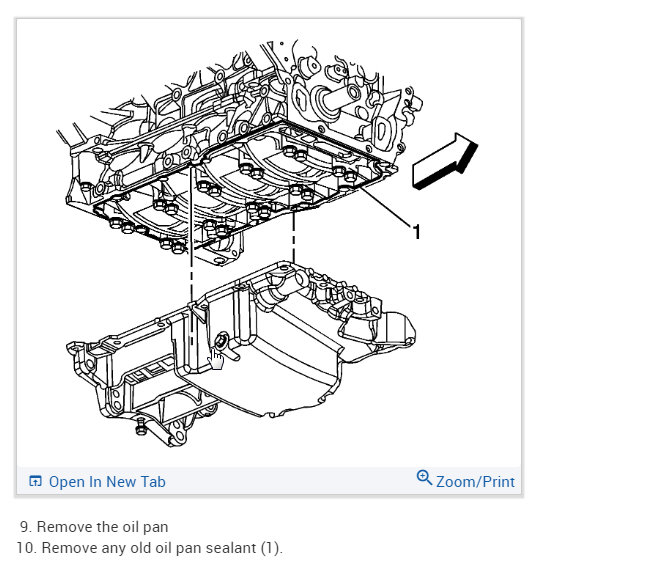 1

Open In New Tab

Zoom/Print

9. Remove the oil pan
10. Remove any old oil pan sealant (1).