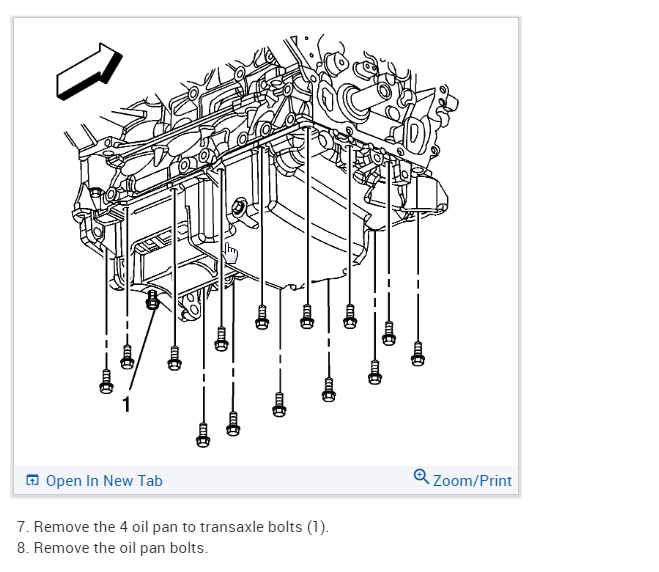 1

Open In New Tab

Zoom/Print

7. Remove the 4 oil pan to transaxle bolts (1).
8. Remove the oil pan bolts.