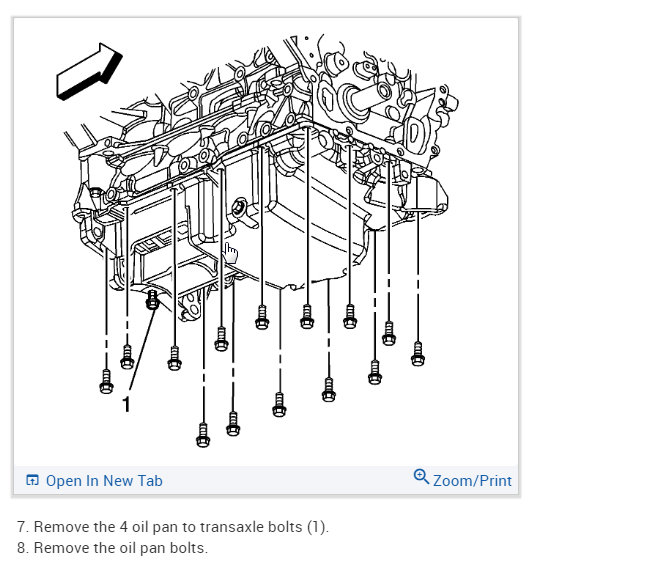 1

Open In New Tab

Zoom/Print

7. Remove the 4 oil pan to transaxle bolts (1).
8. Remove the oil pan bolts.