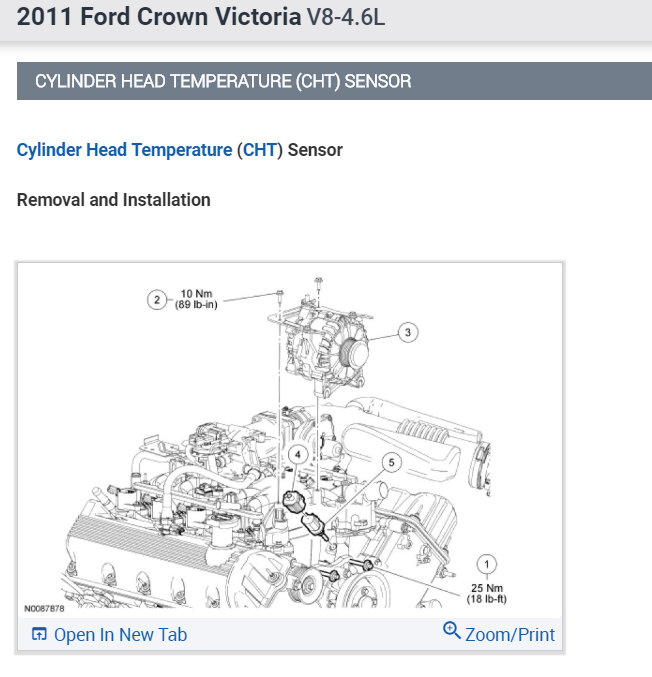 2011 Ford Crown Victoria V8-4.6L

CYLINDER HEAD TEMPERATURE (CHT) SENSOR

Cylinder Head Temperature (CHT) Sensor

Removal and Installation

2
10 Nm
(89 lb-in)

3

4

5

1
25 Nm
(18 lb-ft)

N0087878

Open In New Tab

Zoom/Print